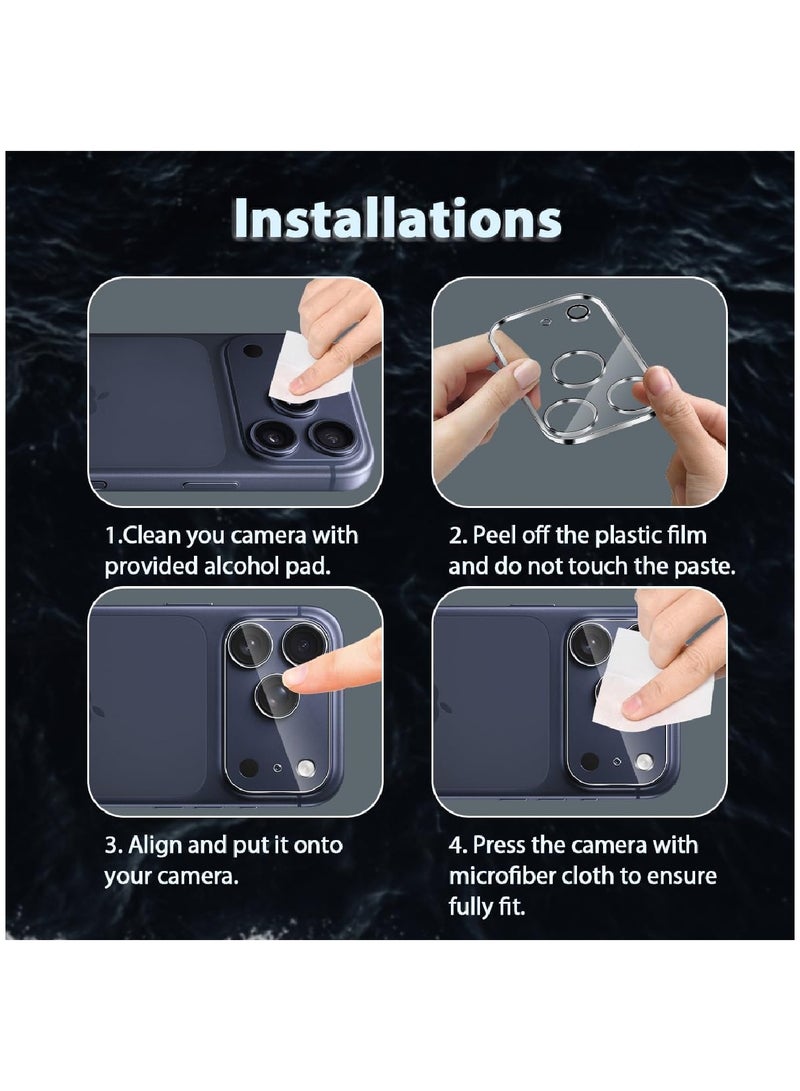 Installations

1.Clean you camera with provided alcohol pad.

2. Peel off the plastic film and do not touch the paste.

3. Align and put it onto your camera.

4. Press the camera with microfiber cloth to ensure fully fit.